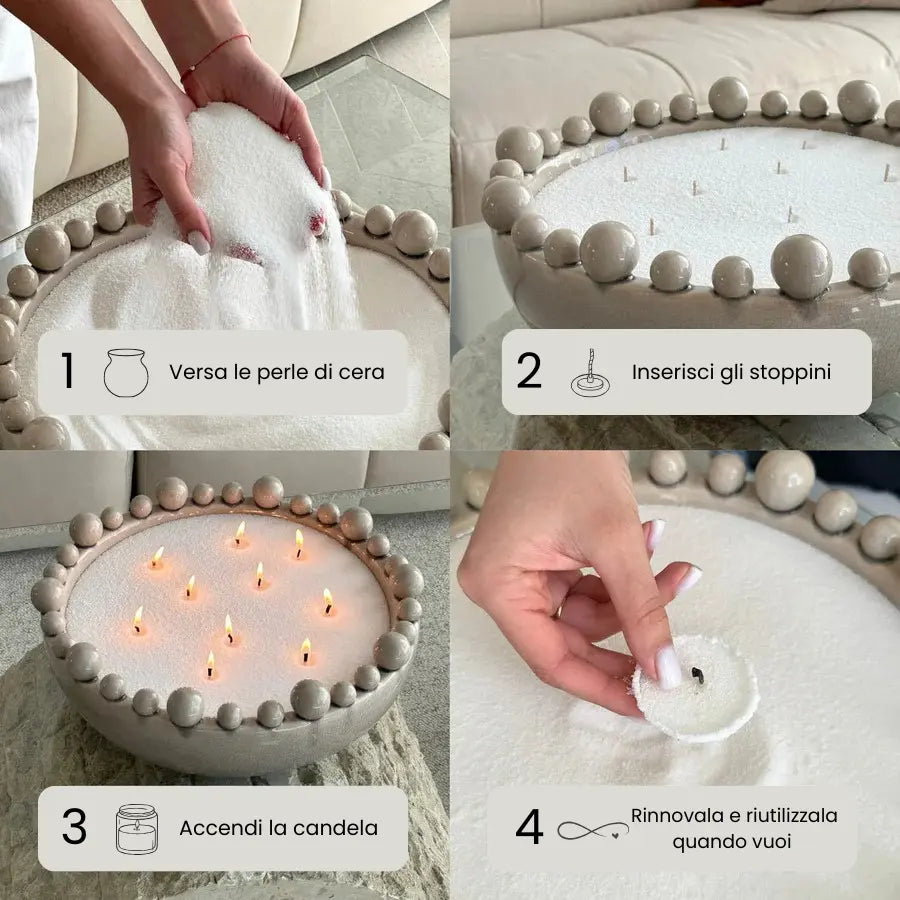 1 Versa le perle di cera

2 Inserisci gli stoppini

3 Accendi la candela

4 Rinnovala e riutilizzala quando vuoi